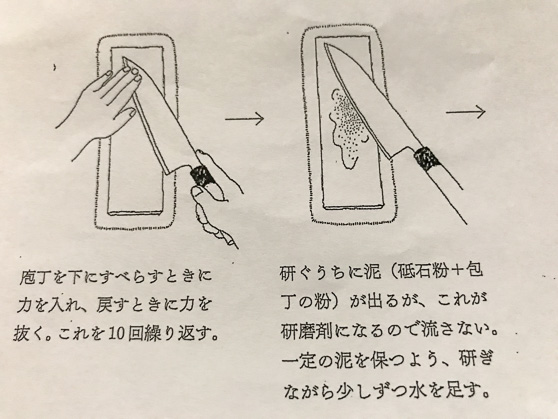 庖丁を下にすべらすときに力を入れ、戻すときに力を抜く。これを10回繰り返す。

研ぐうちに泥（砥石粉＋包丁の粉）が出るが、これが研磨剤になるので流さない。一定の泥を保つよう、研ぎながら少しずつ水を足す。